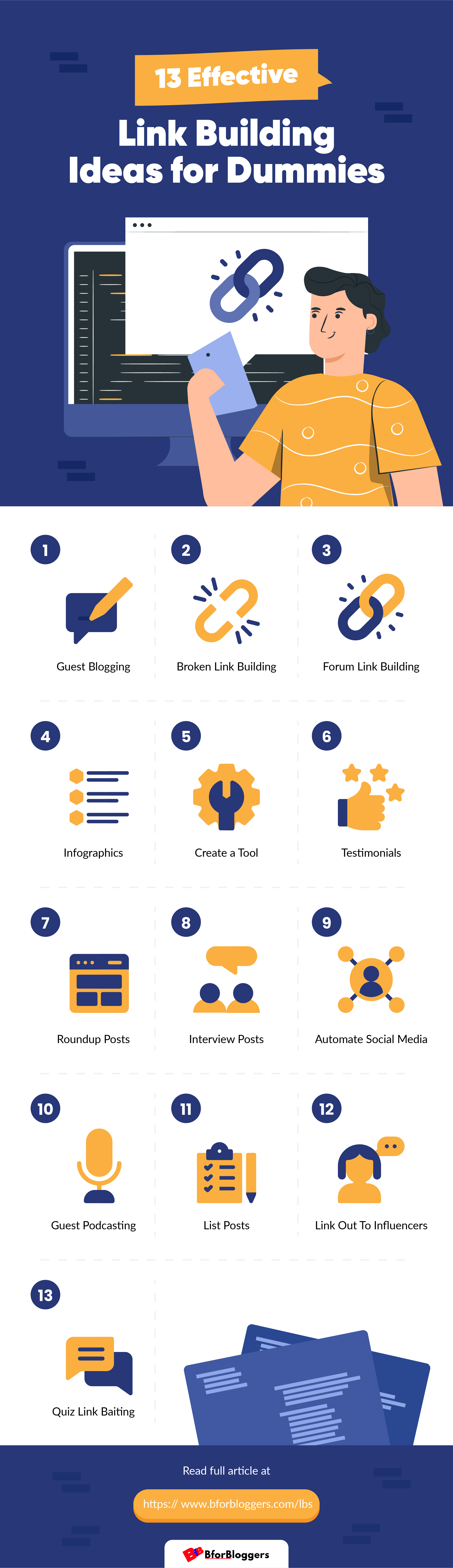 13 Effective

Link Building Ideas for Dummies

1
Guest Blogging

2
Broken Link Building

3
Forum Link Building

4
Infographics

5
Create a Tool

6
Testimonials

7
Roundup Posts

8
Interview Posts

9
Automate Social Media

10
Guest Podcasting

11
List Posts

12
Link Out To Influencers

13
Quiz Link Baiting

Read full article at

https:// www.bforbloggers.com/lbs

BforBloggers